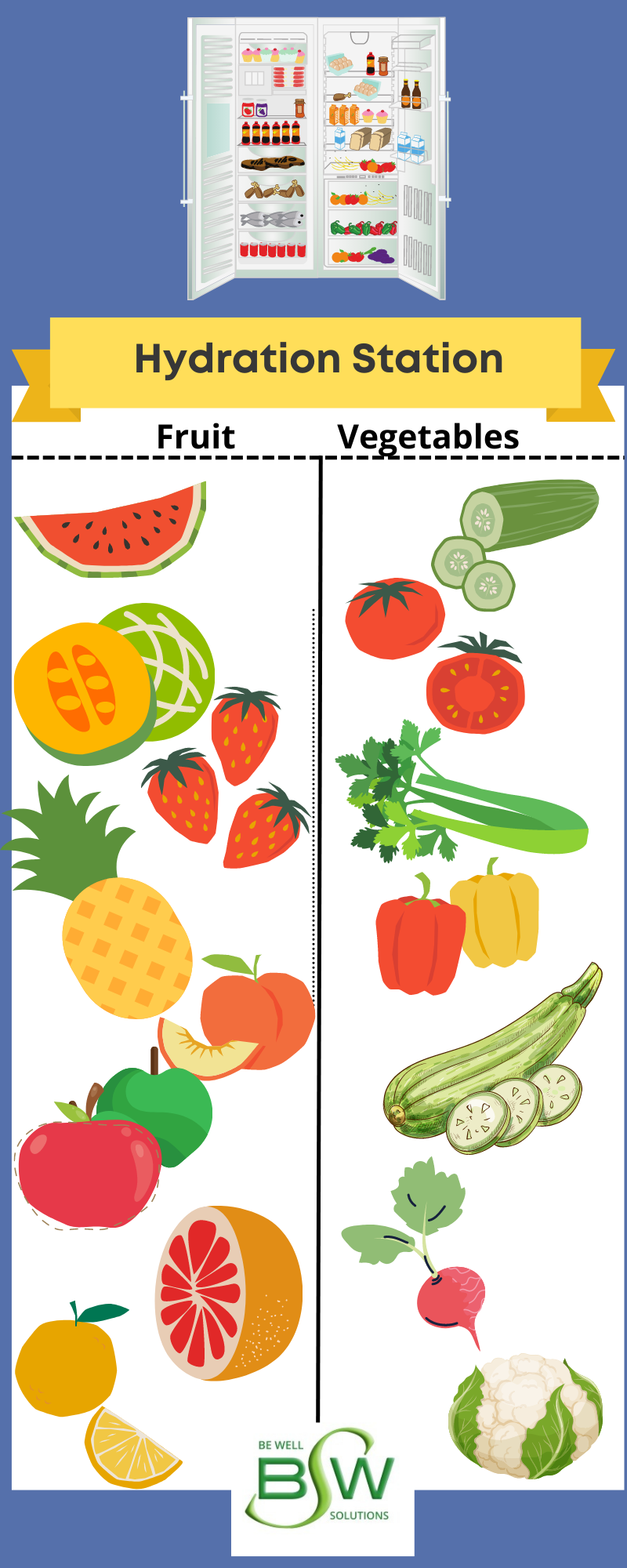 Hydration Station

Fruit

Vegetables

BE WELL
BSW
SOLUTIONS